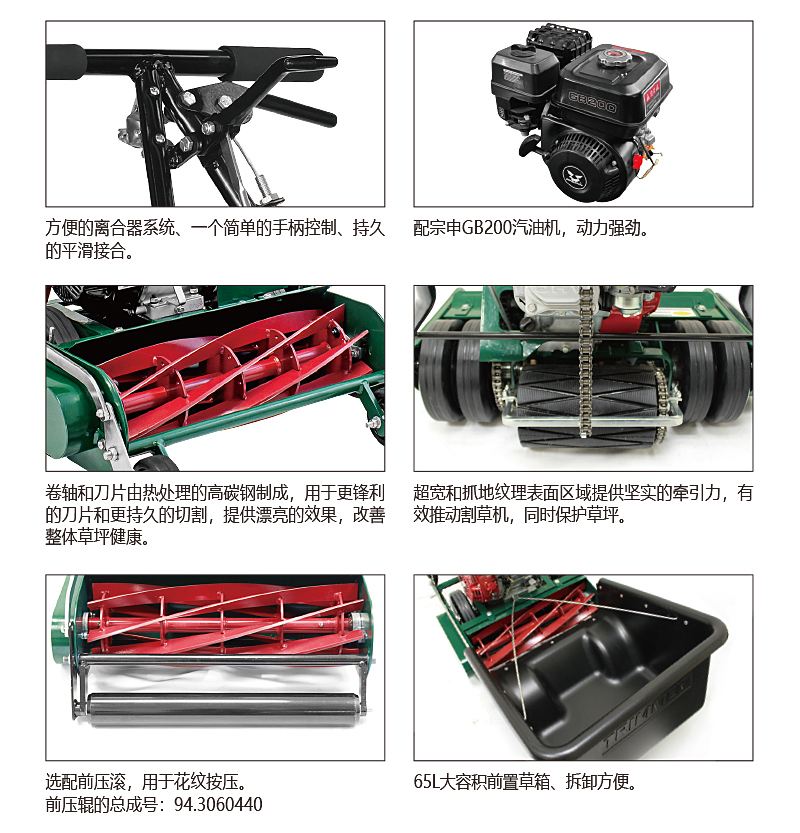 GB200

方便的离合器系统、一个简单的手柄控制、持久的平滑接合。

配宗申GB200汽油机，动力强劲。

卷轴和刀片由热处理的高碳钢制成，用于更锋利的刀片和更持久的切割，提供漂亮的效果，改善整体草坪健康。

超宽和抓地纹理表面区域提供坚实的牵引力，有效推动割草机，同时保护草坪。

选配前压滚，用于花纹按压。
前压辊的总成号：94.3060440

65L大容积前置草箱、拆卸方便。